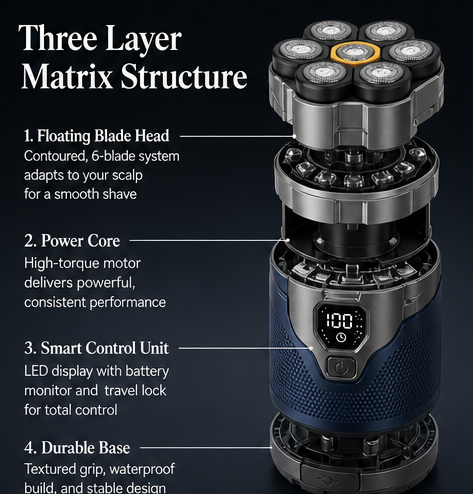 Three Layer Matrix Structure

1. Floating Blade Head
Contoured, 6-blade system adapts to your scalp for a smooth shave

2. Power Core
High-torque motor delivers powerful, consistent performance

3. Smart Control Unit
LED display with battery monitor and travel lock for total control

4. Durable Base
Textured grip, waterproof build, and stable design

100