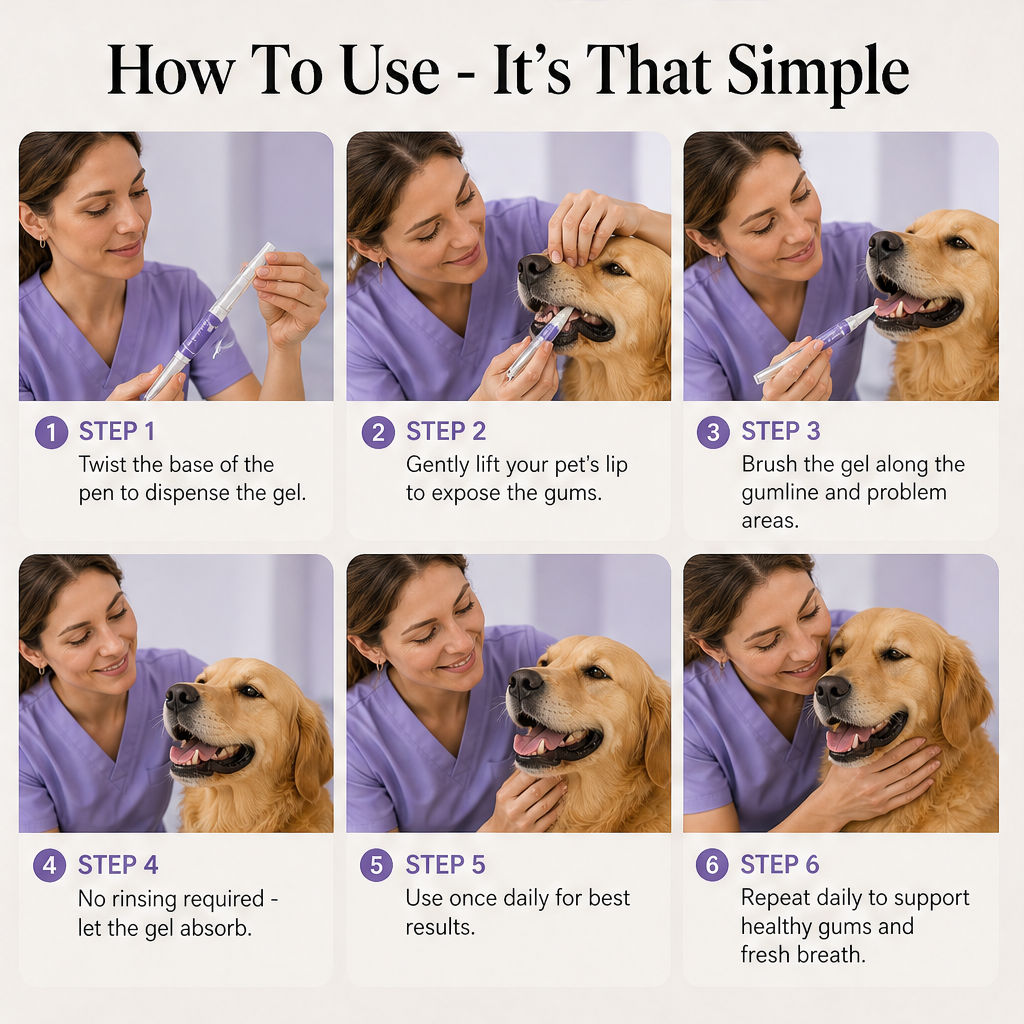 How To Use - It's That Simple

1 STEP 1
Twist the base of the pen to dispense the gel.

2 STEP 2
Gently lift your pet's lip to expose the gums.

3 STEP 3
Brush the gel along the gumline and problem areas.

4 STEP 4
No rinsing required - let the gel absorb.

5 STEP 5
Use once daily for best results.

6 STEP 6
Repeat daily to support healthy gums and fresh breath.