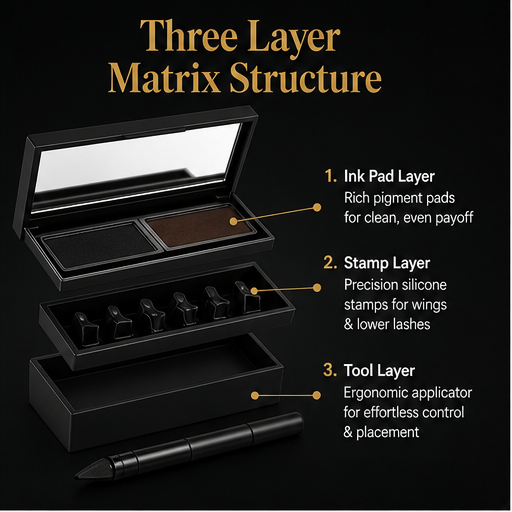 Three Layer Matrix Structure

1. Ink Pad Layer
Rich pigment pads for clean, even payoff

2. Stamp Layer
Precision silicone stamps for wings & lower lashes

3. Tool Layer
Ergonomic applicator for effortless control & placement