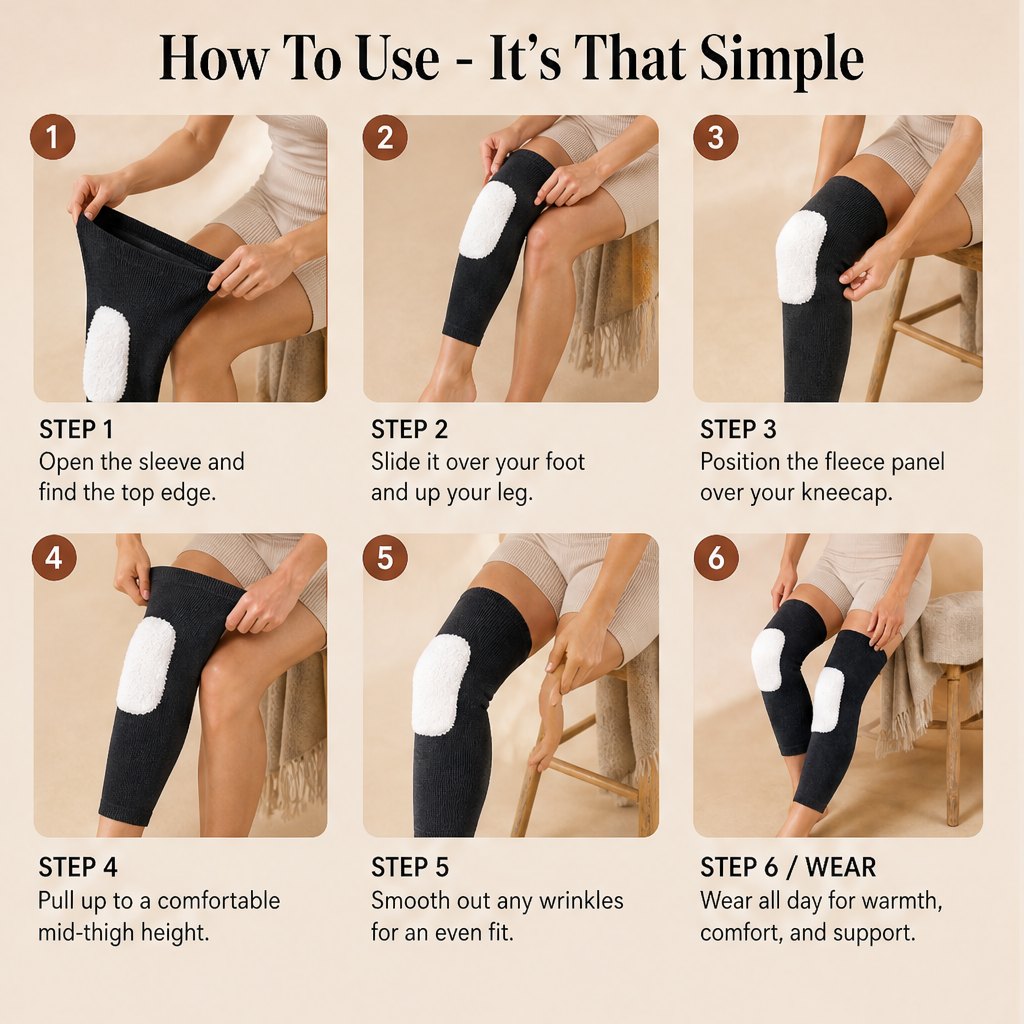 How To Use - It's That Simple

1

STEP 1
Open the sleeve and find the top edge.

2

STEP 2
Slide it over your foot and up your leg.

3

STEP 3
Position the fleece panel over your kneecap.

4

STEP 4
Pull up to a comfortable mid-thigh height.

5

STEP 5
Smooth out any wrinkles for an even fit.

6

STEP 6 / WEAR
Wear all day for warmth, comfort, and support.