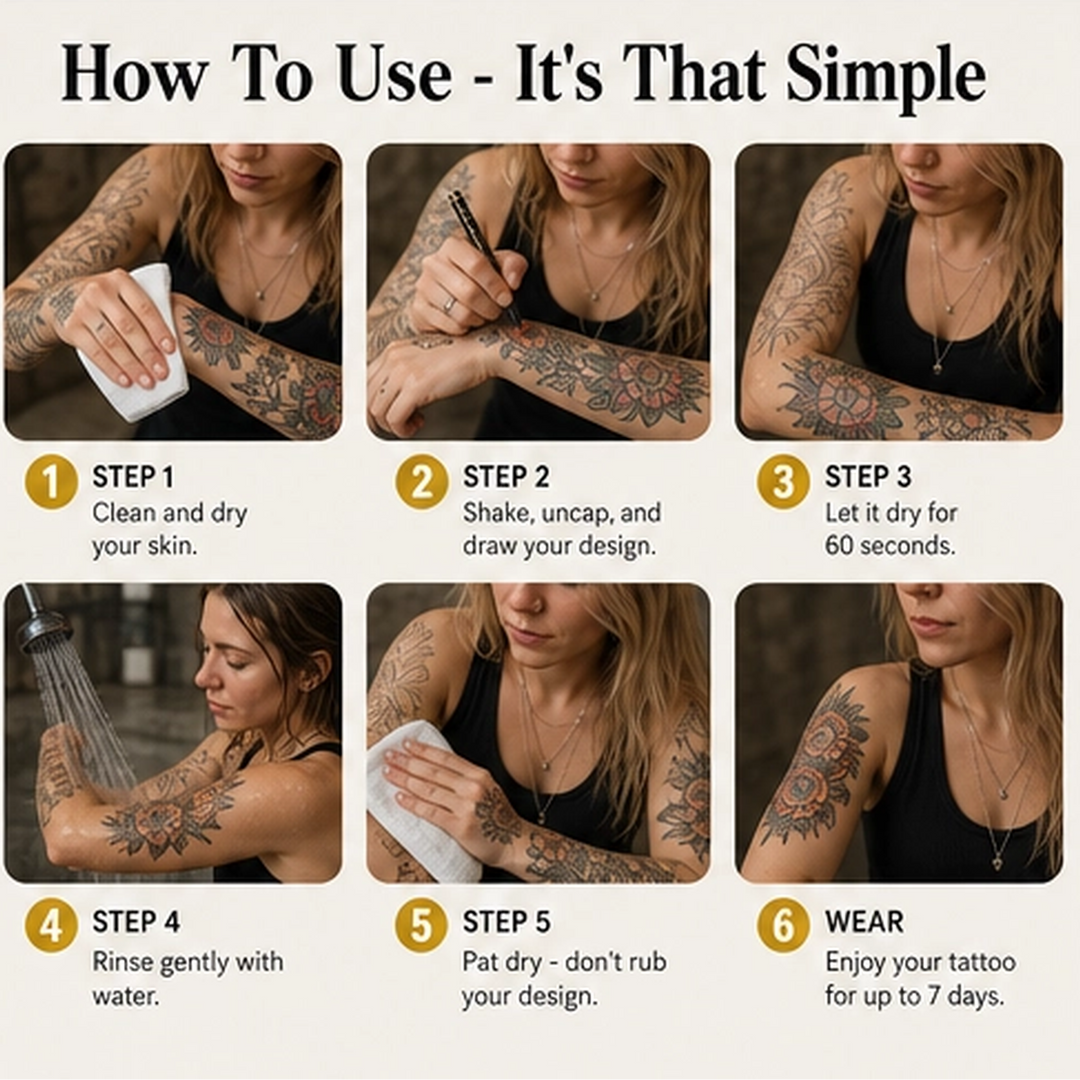 How To Use - It's That Simple

1 STEP 1
Clean and dry your skin.

2 STEP 2
Shake, uncap, and draw your design.

3 STEP 3
Let it dry for 60 seconds.

4 STEP 4
Rinse gently with water.

5 STEP 5
Pat dry - don't rub your design.

6 WEAR
Enjoy your tattoo for up to 7 days.