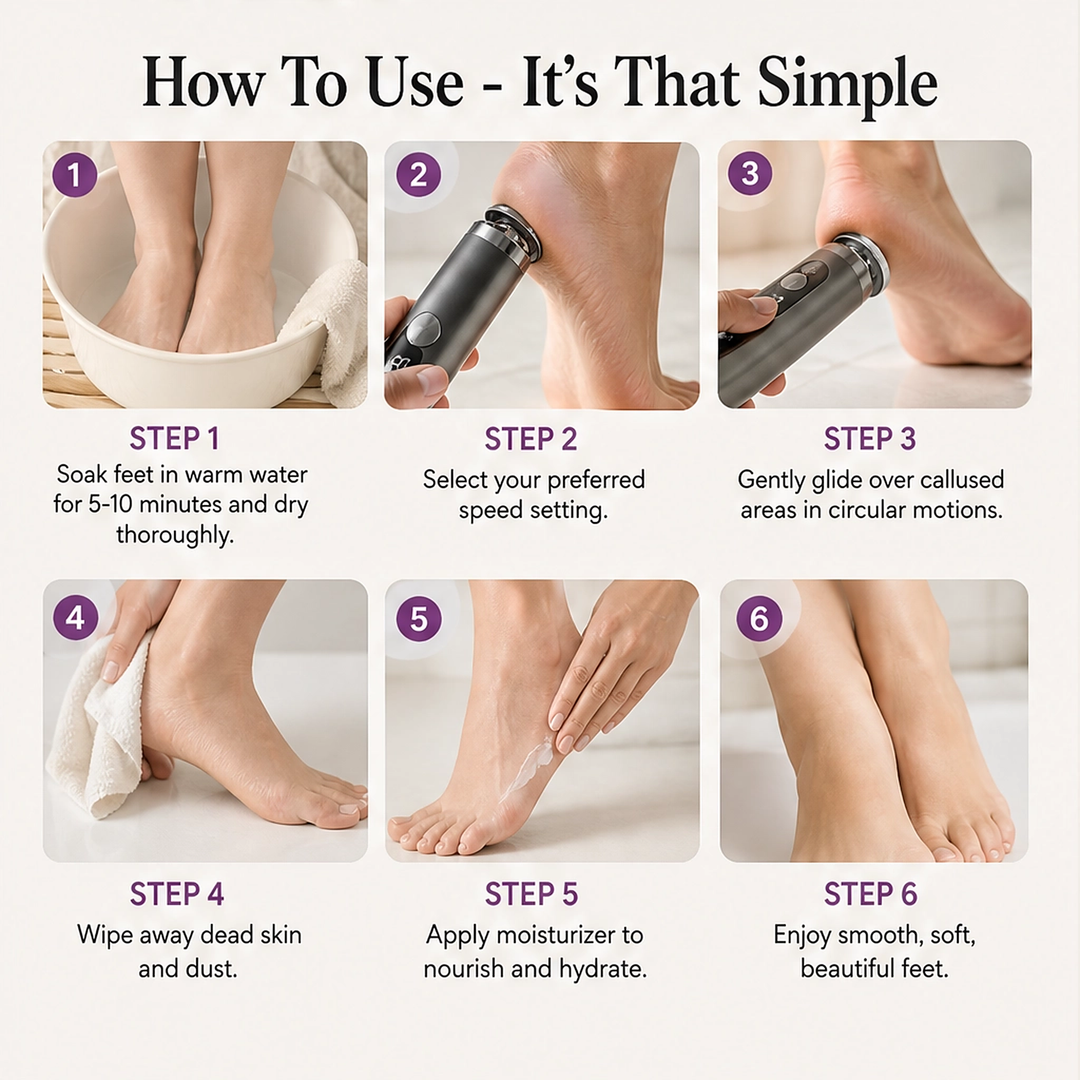 How To Use - It's That Simple

1

STEP 1
Soak feet in warm water for 5-10 minutes and dry thoroughly.

2

STEP 2
Select your preferred speed setting.

3

STEP 3
Gently glide over callused areas in circular motions.

4

STEP 4
Wipe away dead skin and dust.

5

STEP 5
Apply moisturizer to nourish and hydrate.

6

STEP 6
Enjoy smooth, soft, beautiful feet.