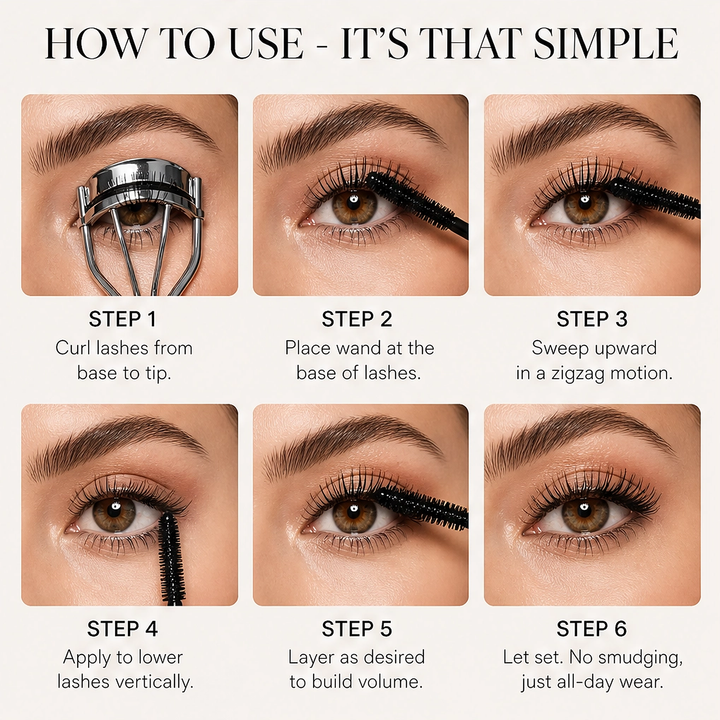 HOW TO USE - IT'S THAT SIMPLE

STEP 1
Curl lashes from base to tip.

STEP 2
Place wand at the base of lashes.

STEP 3
Sweep upward in a zigzag motion.

STEP 4
Apply to lower lashes vertically.

STEP 5
Layer as desired to build volume.

STEP 6
Let set. No smudging, just all-day wear.