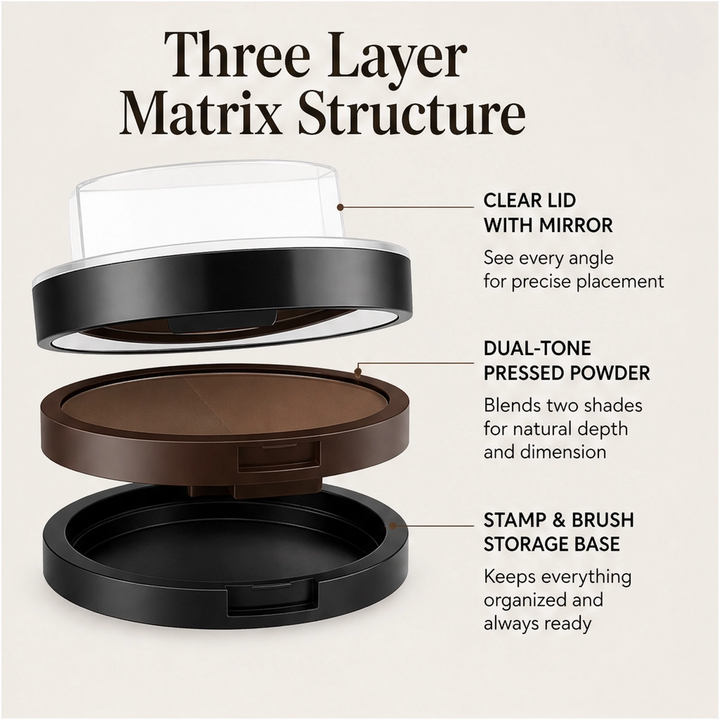 Three Layer
Matrix Structure

CLEAR LID
WITH MIRROR

See every angle for precise placement

DUAL-TONE
PRESSED POWDER

Blends two shades for natural depth and dimension

STAMP & BRUSH
STORAGE BASE

Keeps everything organized and always ready